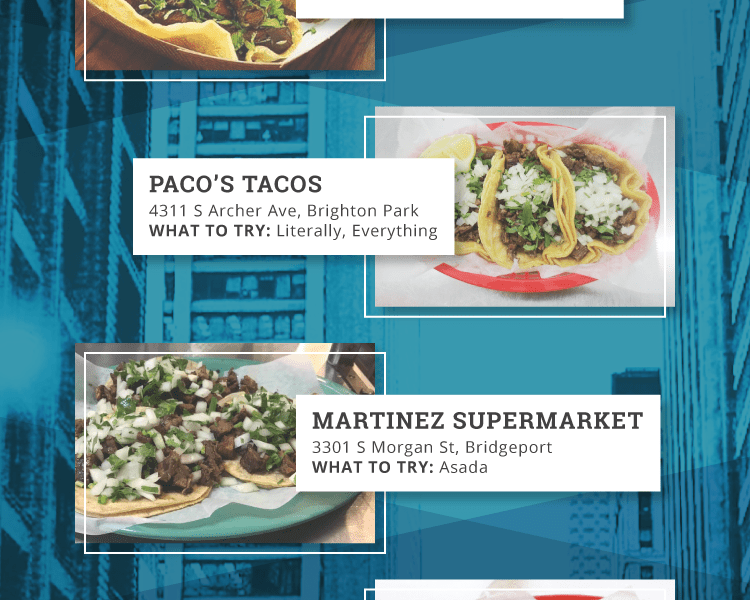 PACO'S TACOS
4311 S Archer Ave, Brighton Park
WHAT TO TRY: Literally, Everything

MARTINEZ SUPERMARKET
3301 S Morgan St, Bridgeport
WHAT TO TRY: Asada