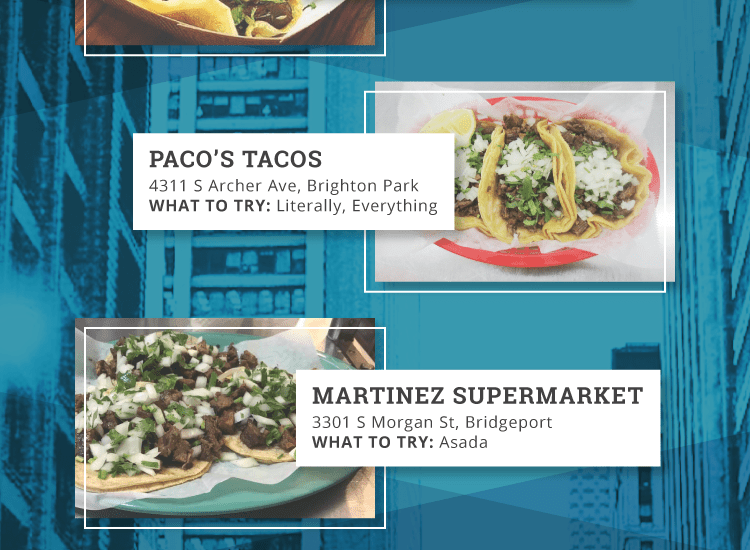 PACO'S TACOS
4311 S Archer Ave, Brighton Park
WHAT TO TRY: Literally, Everything

MARTINEZ SUPERMARKET
3301 S Morgan St, Bridgeport
WHAT TO TRY: Asada