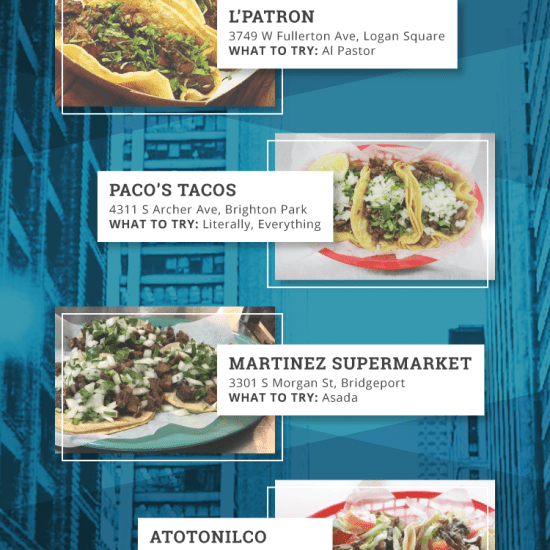 L'PATRON
3749 W Fullerton Ave, Logan Square
WHAT TO TRY: Al Pastor

PACO'S TACOS
4311 S Archer Ave, Brighton Park
WHAT TO TRY: Literally, Everything

MARTINEZ SUPERMARKET
3301 S Morgan St, Bridgeport
WHAT TO TRY: Asada

ATOTONILCO