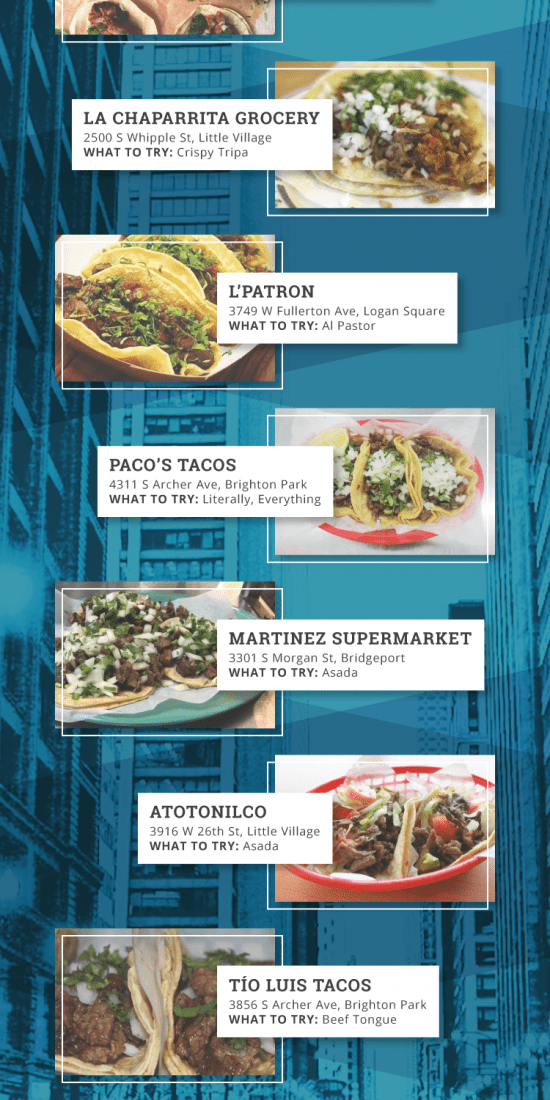 LA CHAPARRITA GROCERY
2500 S Whipple St, Little Village
WHAT TO TRY: Crispy Tripa

L'PATRON
3749 W Fullerton Ave, Logan Square
WHAT TO TRY: Al Pastor

PACO'S TACOS
4311 S Archer Ave, Brighton Park
WHAT TO TRY: Literally, Everything

MARTINEZ SUPERMARKET
3301 S Morgan St, Bridgeport
WHAT TO TRY: Asada

ATOTONILCO
3916 W 26th St, Little Village
WHAT TO TRY: Asada

TÍO LUIS TACOS
3856 S Archer Ave, Brighton Park
WHAT TO TRY: Beef Tongue