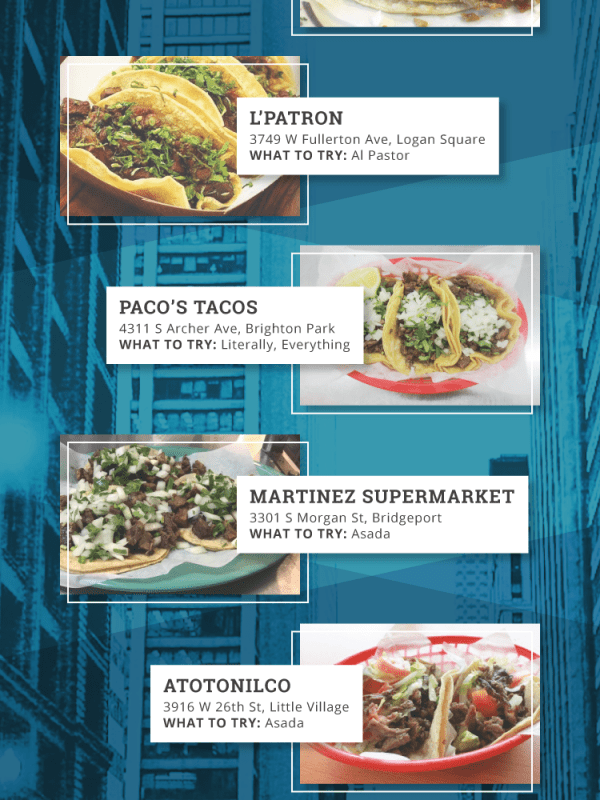 L'PATRON
3749 W Fullerton Ave, Logan Square
WHAT TO TRY: Al Pastor

PACO'S TACOS
4311 S Archer Ave, Brighton Park
WHAT TO TRY: Literally, Everything

MARTINEZ SUPERMARKET
3301 S Morgan St, Bridgeport
WHAT TO TRY: Asada

ATOTONILCO
3916 W 26th St, Little Village
WHAT TO TRY: Asada