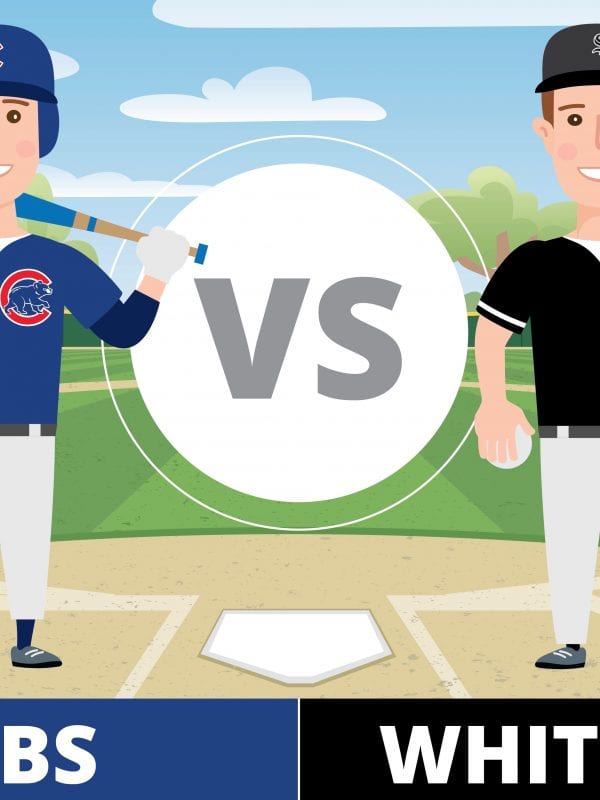 VS

BS

WHIT