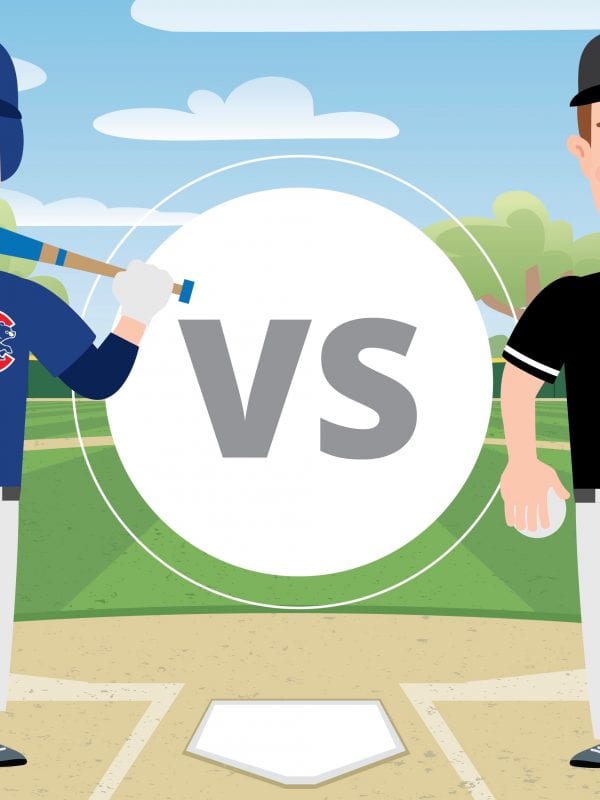 VS