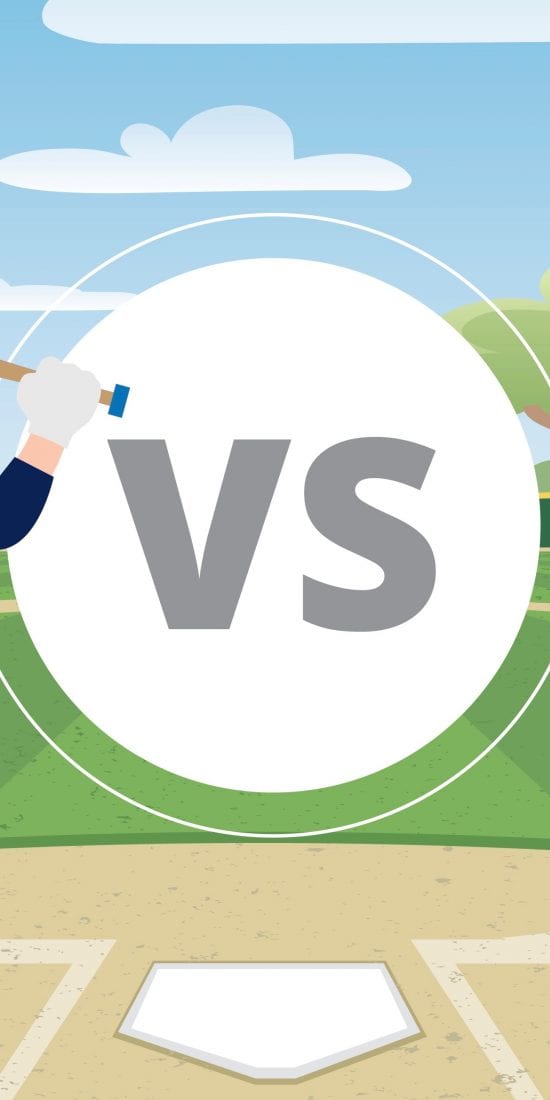 VS