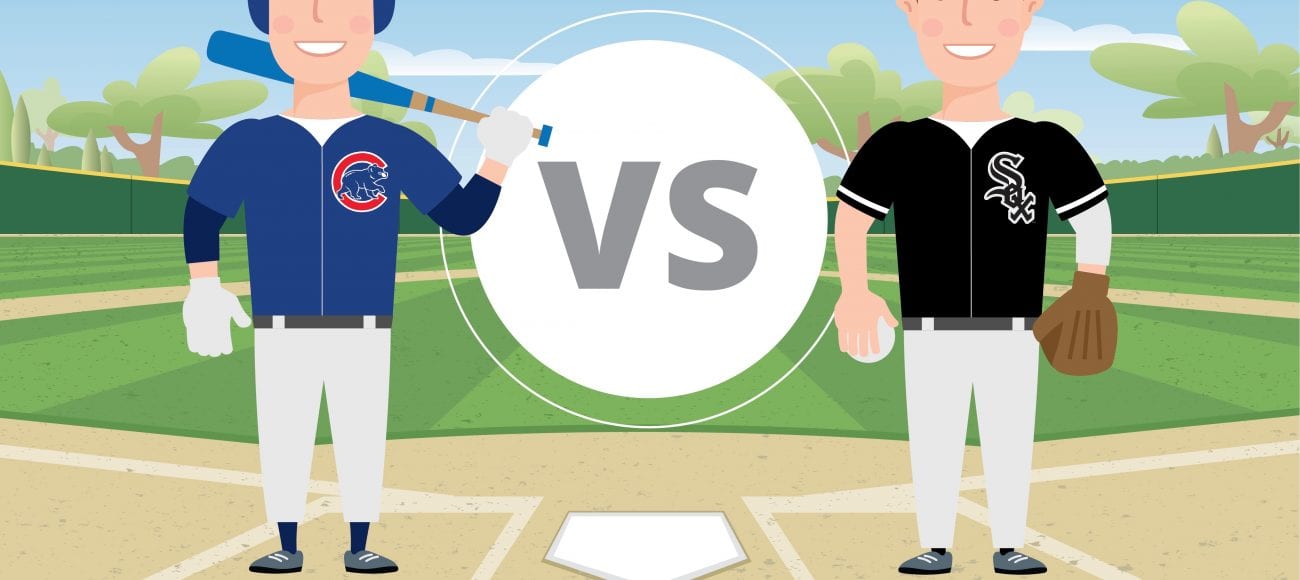 C

VS

SOX