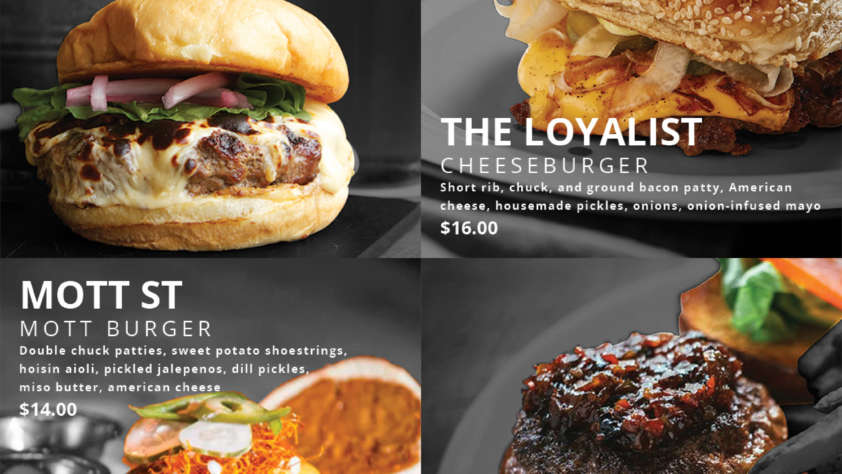 THE LOYALIST
CHEESEBURGER
Short rib, chuck, and ground bacon patty, American cheese, housemade pickles, onions, onion-infused mayo
$16.00

MOTT ST
MOTT BURGER
Double chuck patties, sweet potato shoestrings, hoisin aioli, pickled jalepenos, dill pickles, miso butter, american cheese
$14.00