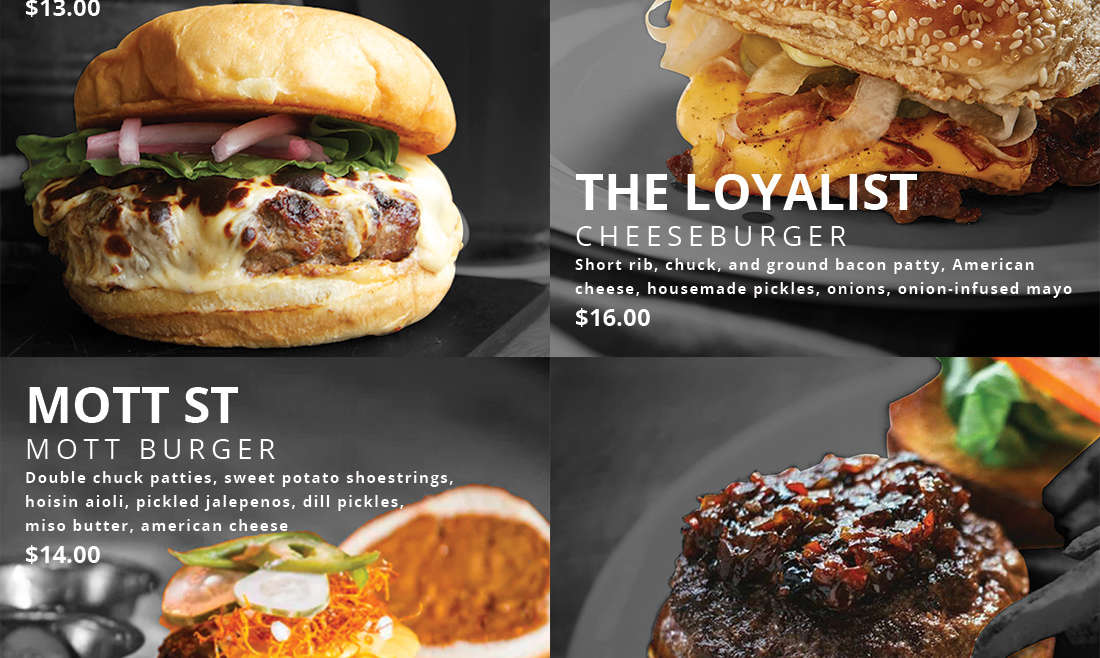 $13.00

THE LOYALIST
CHEESEBURGER
Short rib, chuck, and ground bacon patty, American cheese, housemade pickles, onions, onion-infused mayo
$16.00

MOTT ST
MOTT BURGER
Double chuck patties, sweet potato shoestrings, hoisin aioli, pickled jalepenos, dill pickles, miso butter, american cheese
$14.00