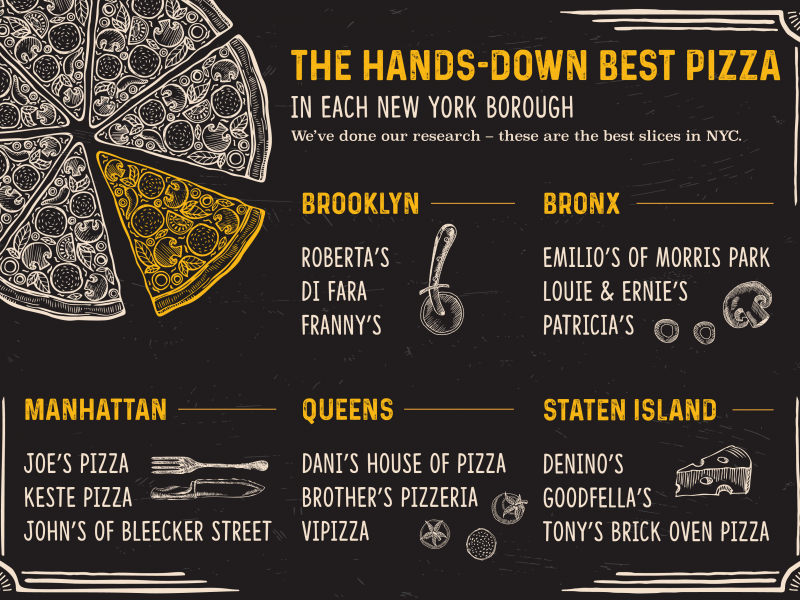 THE HANDS-DOWN BEST PIZZA
IN EACH NEW YORK BOROUGH
We've done our research – these are the best slices in NYC.

BROOKLYN
ROBERTA'S
DI FARA
FRANNY'S

BRONX
EMILIO'S OF MORRIS PARK
LOUIE & ERNIE'S
PATRICIA'S

MANHATTAN
JOE'S PIZZA
KESTE PIZZA
JOHN'S OF BLEECKER STREET

QUEENS
DANI'S HOUSE OF PIZZA
BROTHER'S PIZZERIA
VIPIZZA

STATEN ISLAND
DENINO'S
GOODFELLA'S
TONY'S BRICK OVEN PIZZA