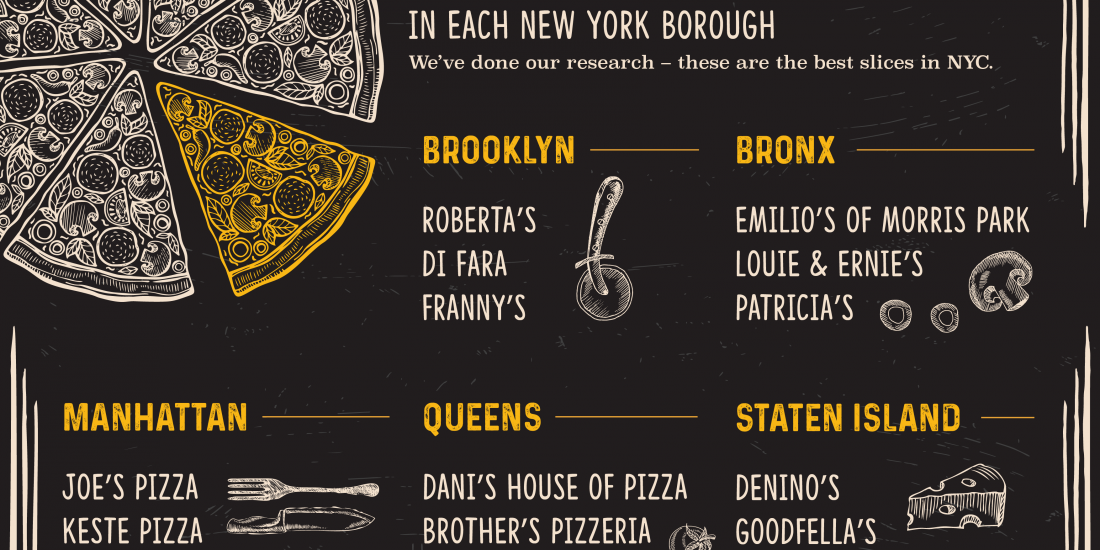 IN EACH NEW YORK BOROUGH

We've done our research – these are the best slices in NYC.

BROOKLYN

ROBERTA'S
DI FARA
FRANNY'S

BRONX

EMILIO'S OF MORRIS PARK
LOUIE & ERNIE'S
PATRICIA'S

MANHATTAN

JOE'S PIZZA
KESTE PIZZA

QUEENS

DANI'S HOUSE OF PIZZA
BROTHER'S PIZZERIA

STATEN ISLAND

DENINO'S
GOODFELLA'S