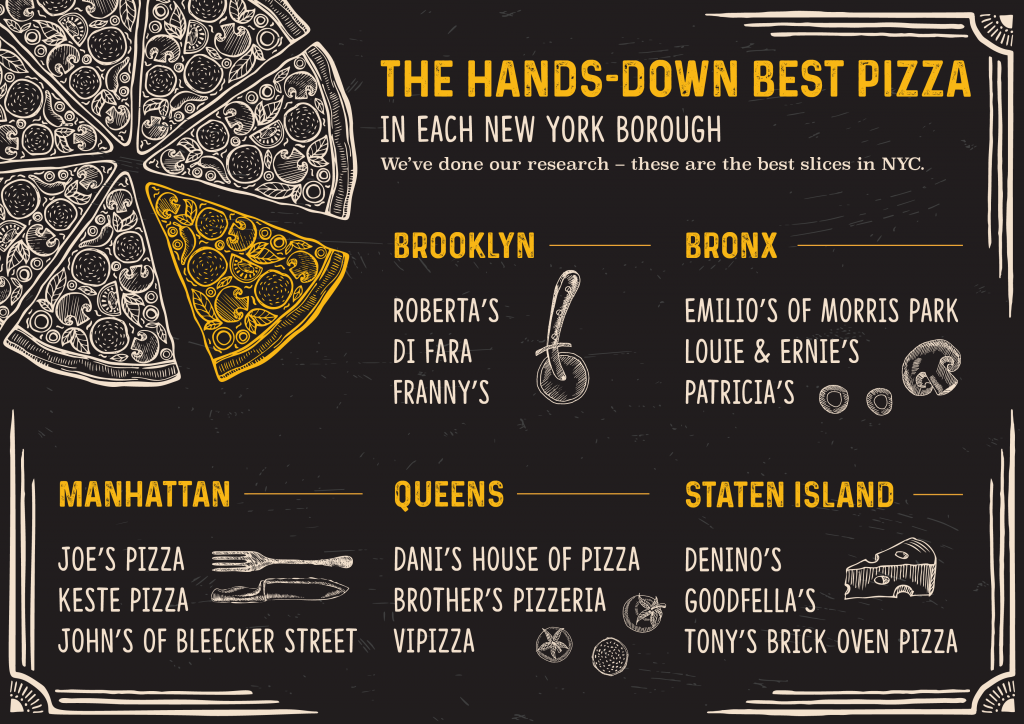 THE HANDS-DOWN BEST PIZZA
IN EACH NEW YORK BOROUGH
We've done our research – these are the best slices in NYC.

BROOKLYN
ROBERTA'S
DI FARA
FRANNY'S

BRONX
EMILIO'S OF MORRIS PARK
LOUIE & ERNIE'S
PATRICIA'S

MANHATTAN
JOE'S PIZZA
KESTE PIZZA
JOHN'S OF BLEECKER STREET

QUEENS
DANI'S HOUSE OF PIZZA
BROTHER'S PIZZERIA
VIPIZZA

STATEN ISLAND
DENINO'S
GOODFELLA'S
TONY'S BRICK OVEN PIZZA