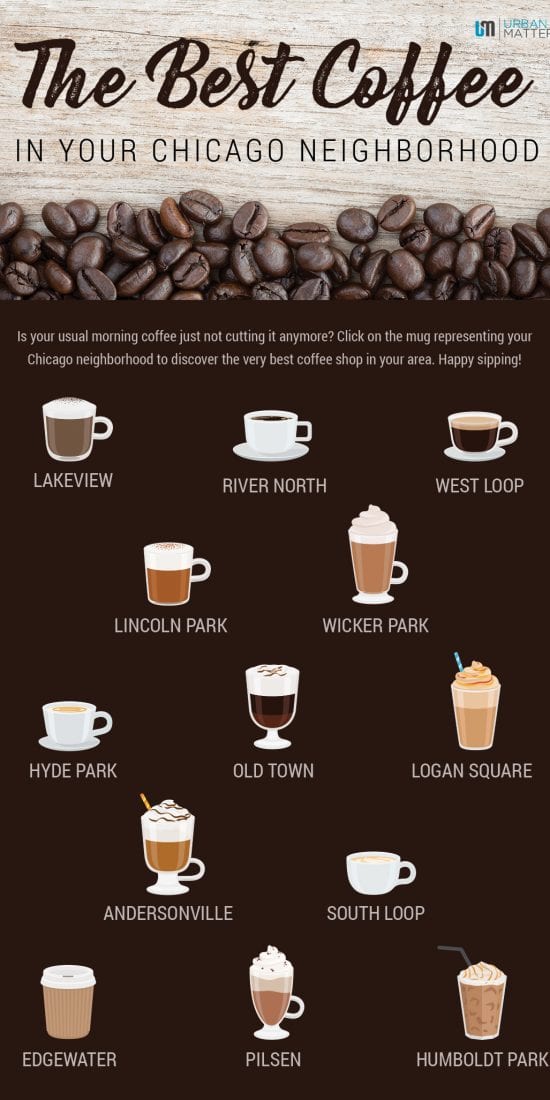 UM URBAN MATTER

The Best Coffee

IN YOUR CHICAGO NEIGHBORHOOD

Is your usual morning coffee just not cutting it anymore? Click on the mug representing your Chicago neighborhood to discover the very best coffee shop in your area. Happy sipping!

LAKEVIEW

RIVER NORTH

WEST LOOP

LINCOLN PARK

WICKER PARK

HYDE PARK

OLD TOWN

LOGAN SQUARE

ANDERSONVILLE

SOUTH LOOP

EDGEWATER

PILSEN

HUMBOLDT PARK