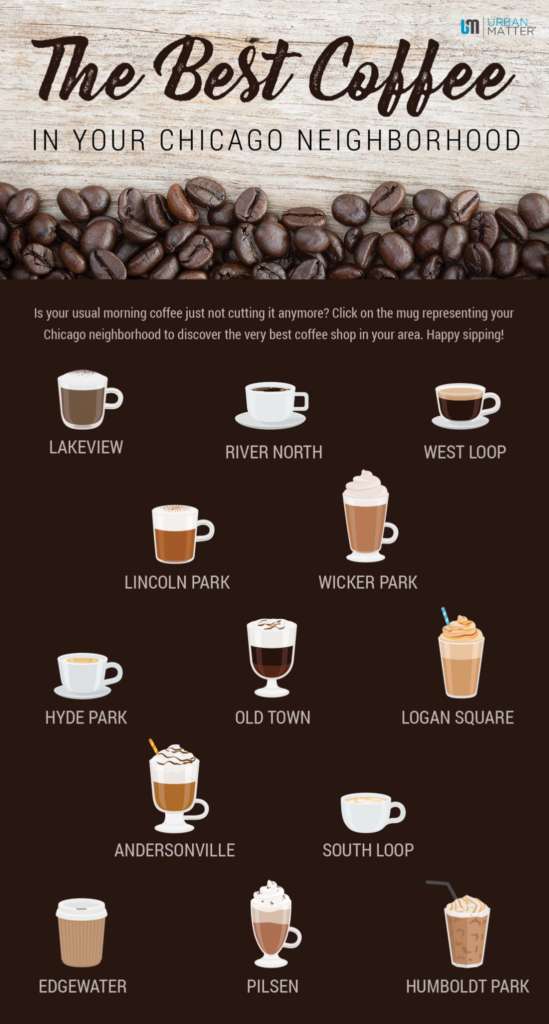 UM URBAN MATTER

The Best Coffee

IN YOUR CHICAGO NEIGHBORHOOD

Is your usual morning coffee just not cutting it anymore? Click on the mug representing your Chicago neighborhood to discover the very best coffee shop in your area. Happy sipping!

LAKEVIEW

RIVER NORTH

WEST LOOP

LINCOLN PARK

WICKER PARK

HYDE PARK

OLD TOWN

LOGAN SQUARE

ANDERSONVILLE

SOUTH LOOP

EDGEWATER

PILSEN

HUMBOLDT PARK