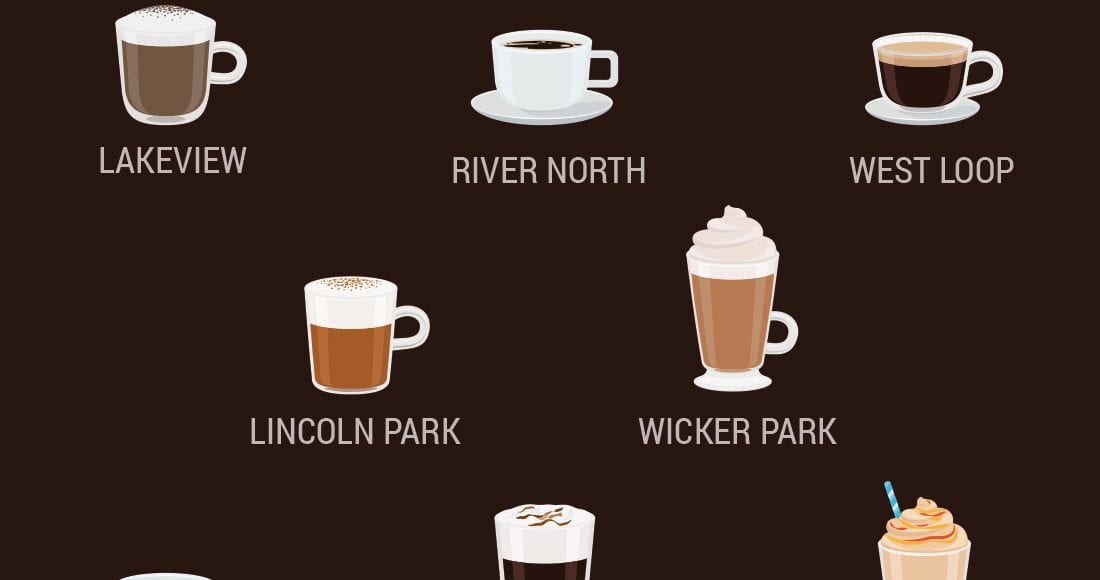 LAKEVIEW

RIVER NORTH

WEST LOOP

LINCOLN PARK

WICKER PARK