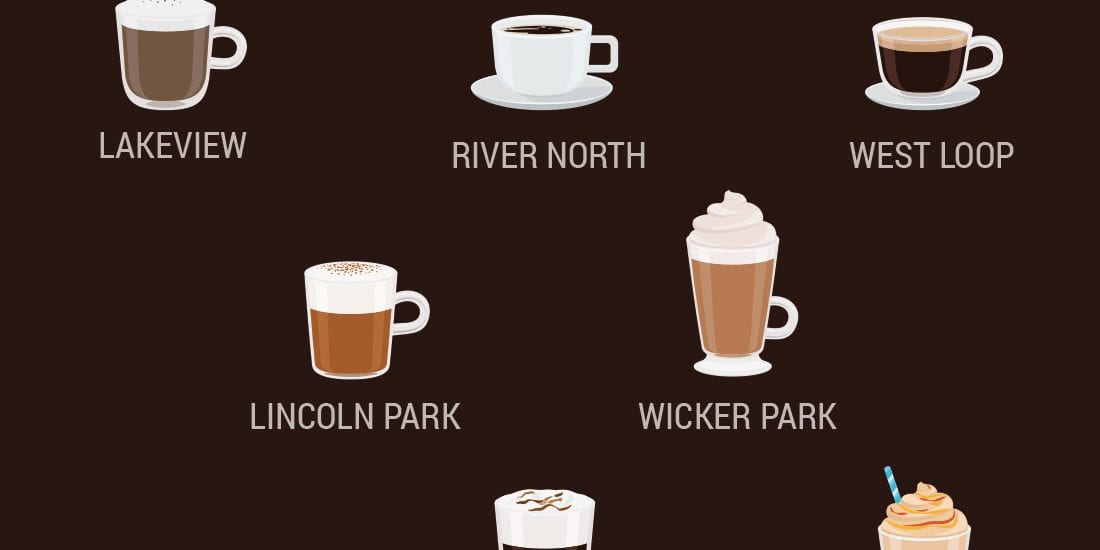 LAKEVIEW

RIVER NORTH

WEST LOOP

LINCOLN PARK

WICKER PARK