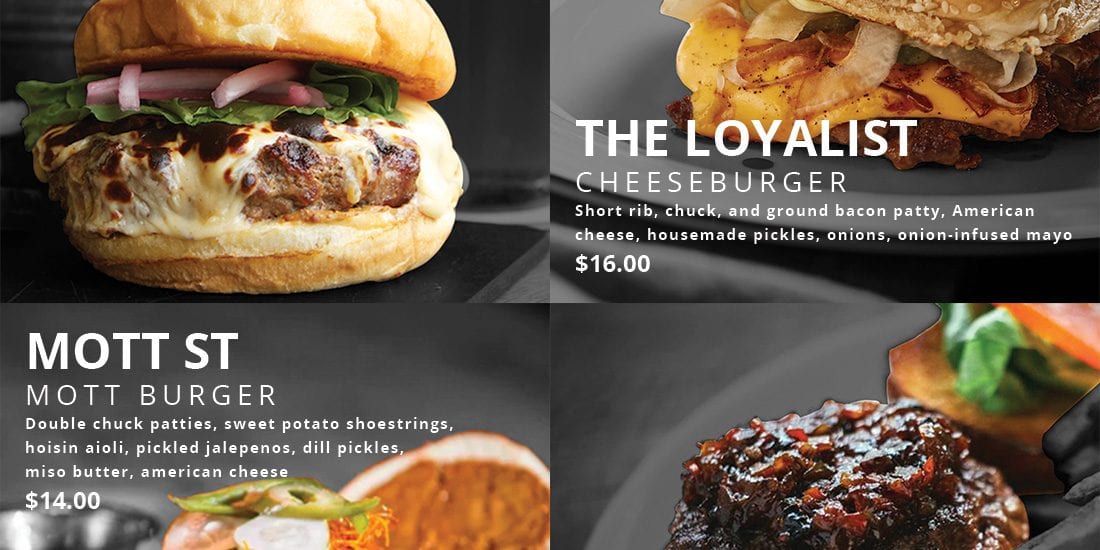 THE LOYALIST
CHEESEBURGER
Short rib, chuck, and ground bacon patty, American cheese, housemade pickles, onions, onion-infused mayo
$16.00

MOTT ST
MOTT BURGER
Double chuck patties, sweet potato shoestrings, hoisin aioli, pickled jalepenos, dill pickles, miso butter, american cheese
$14.00