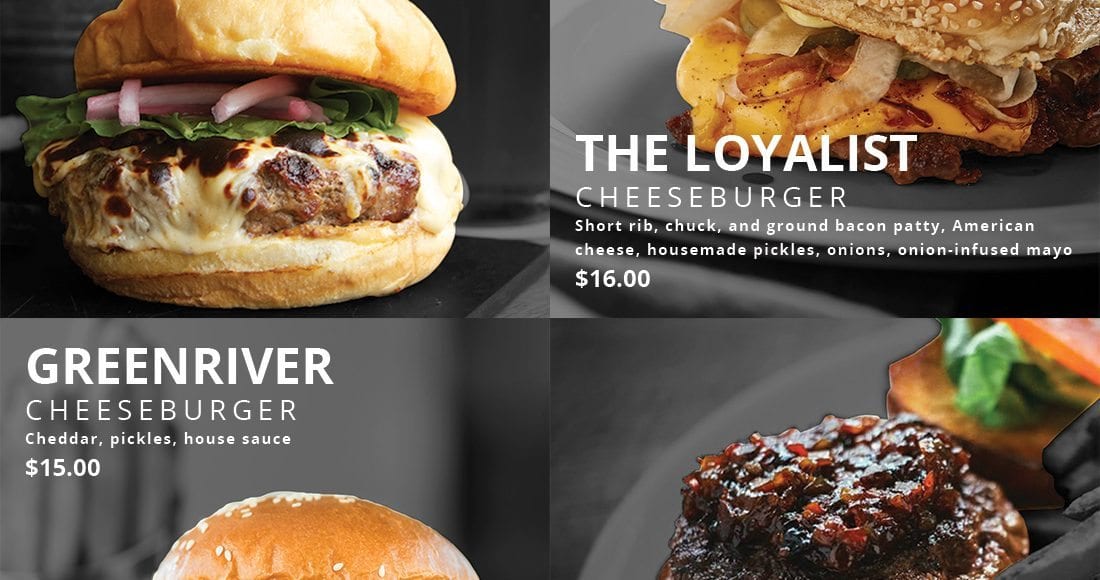 THE LOYALIST
CHEESEBURGER
Short rib, chuck, and ground bacon patty, American cheese, housemade pickles, onions, onion-infused mayo
$16.00

GREENRIVER
CHEESEBURGER
Cheddar, pickles, house sauce
$15.00