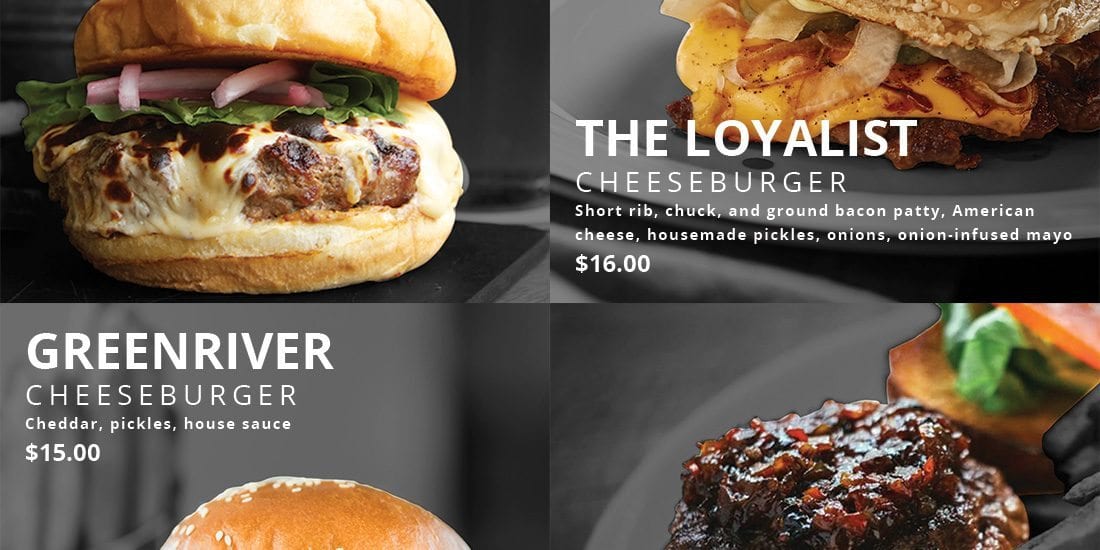 THE LOYALIST
CHEESEBURGER
Short rib, chuck, and ground bacon patty, American cheese, housemade pickles, onions, onion-infused mayo
$16.00

GREENRIVER
CHEESEBURGER
Cheddar, pickles, house sauce
$15.00