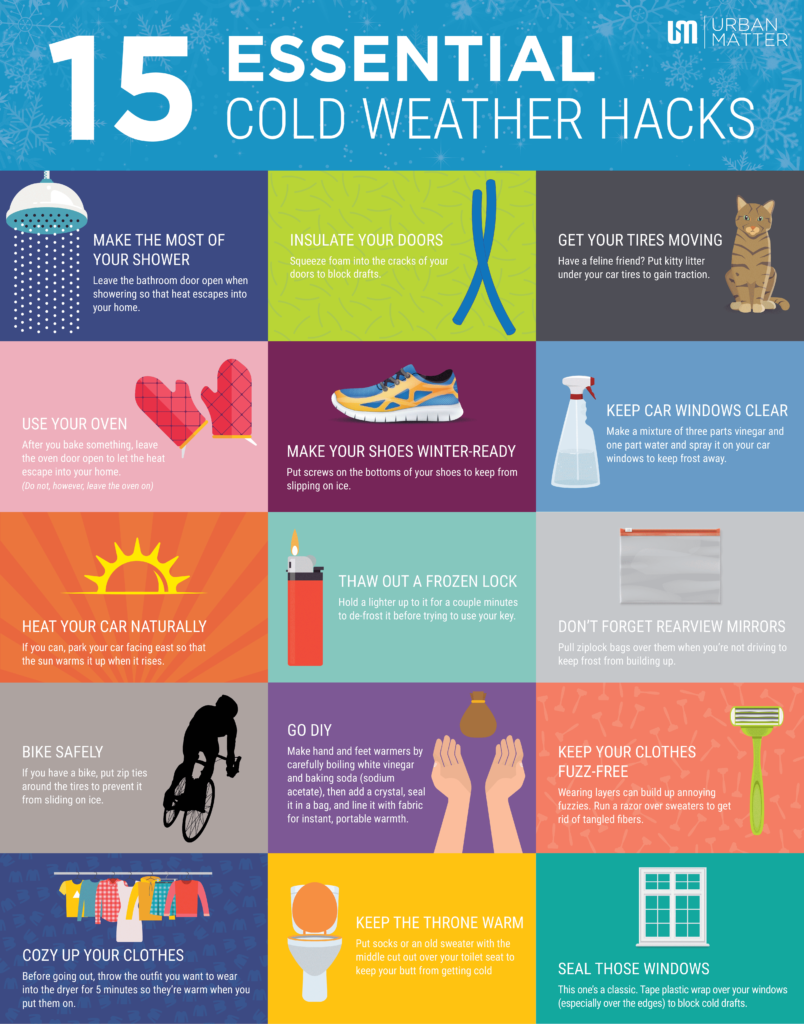 15 ESSENTIAL COLD WEATHER HACKS

UM URBAN MATTER

MAKE THE MOST OF YOUR SHOWER
Leave the bathroom door open when showering so that heat escapes into your home.

INSULATE YOUR DOORS
Squeeze foam into the cracks of your doors to block drafts.

GET YOUR TIRES MOVING
Have a feline friend? Put kitty litter under your car tires to gain traction.

USE YOUR OVEN
After you bake something, leave the oven door open to let the heat escape into your home.
(Do not, however, leave the oven on)

MAKE YOUR SHOES WINTER-READY
Put screws on the bottoms of your shoes to keep from slipping on ice.

KEEP CAR WINDOWS CLEAR
Make a mixture of three parts vinegar and one part water and spray it on your car windows to keep frost away.

HEAT YOUR CAR NATURALLY
If you can, park your car facing east so that the sun warms it up when it rises.

THAW OUT A FROZEN LOCK
Hold a lighter up to it for a couple minutes to de-frost it before trying to use your key.

DON'T FORGET REARVIEW MIRRORS
Pull ziplock bags over them when you're not driving to keep frost from building up.

BIKE SAFELY
If you have a bike, put zip ties around the tires to prevent it from sliding on ice.

GO DIY
Make hand and feet warmers by carefully boiling white vinegar and baking soda (sodium acetate), then add a crystal, seal it in a bag, and line it with fabric for instant, portable warmth.

KEEP YOUR CLOTHES FUZZ-FREE
Wearing layers can build up annoying fuzzies. Run a razor over sweaters to get rid of tangled fibers.

COZY UP YOUR CLOTHES
Before going out, throw the outfit you want to wear into the dryer for 5 minutes so they're warm when you put them on.

KEEP THE THRONE WARM
Put socks or an old sweater with the middle cut out over your toilet seat to keep your butt from getting cold

SEAL THOSE WINDOWS
This one's a classic. Tape plastic wrap over your windows (especially over the edges) to block cold drafts.