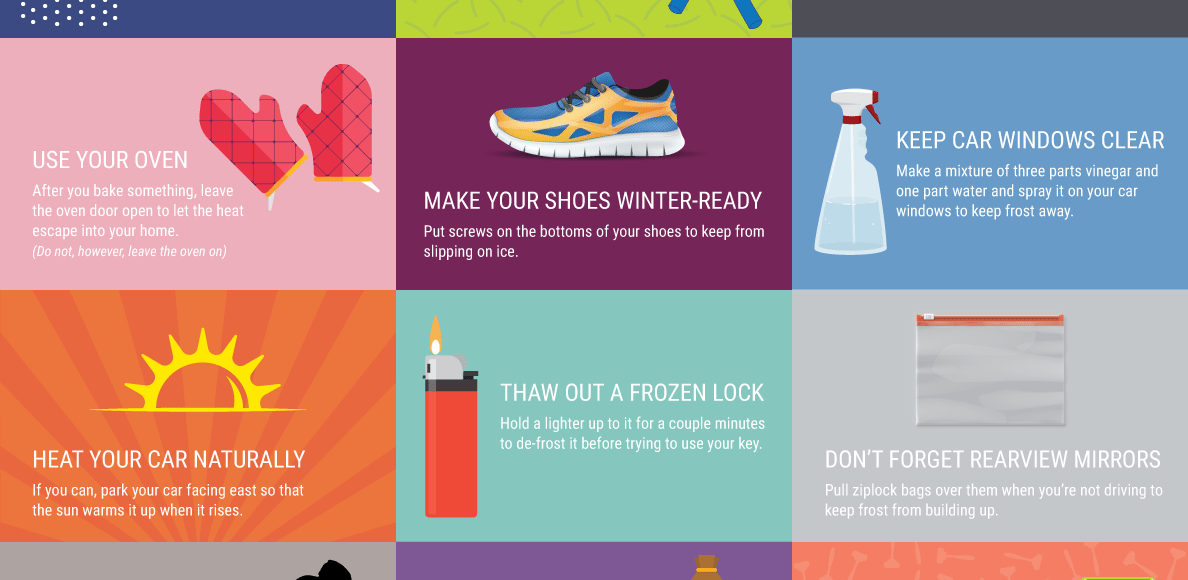 USE YOUR OVEN
After you bake something, leave the oven door open to let the heat escape into your home.
(Do not, however, leave the oven on)

MAKE YOUR SHOES WINTER-READY
Put screws on the bottoms of your shoes to keep from slipping on ice.

KEEP CAR WINDOWS CLEAR
Make a mixture of three parts vinegar and one part water and spray it on your car windows to keep frost away.

HEAT YOUR CAR NATURALLY
If you can, park your car facing east so that the sun warms it up when it rises.

THAW OUT A FROZEN LOCK
Hold a lighter up to it for a couple minutes to de-frost it before trying to use your key.

DON'T FORGET REARVIEW MIRRORS
Pull ziplock bags over them when you're not driving to keep frost from building up.