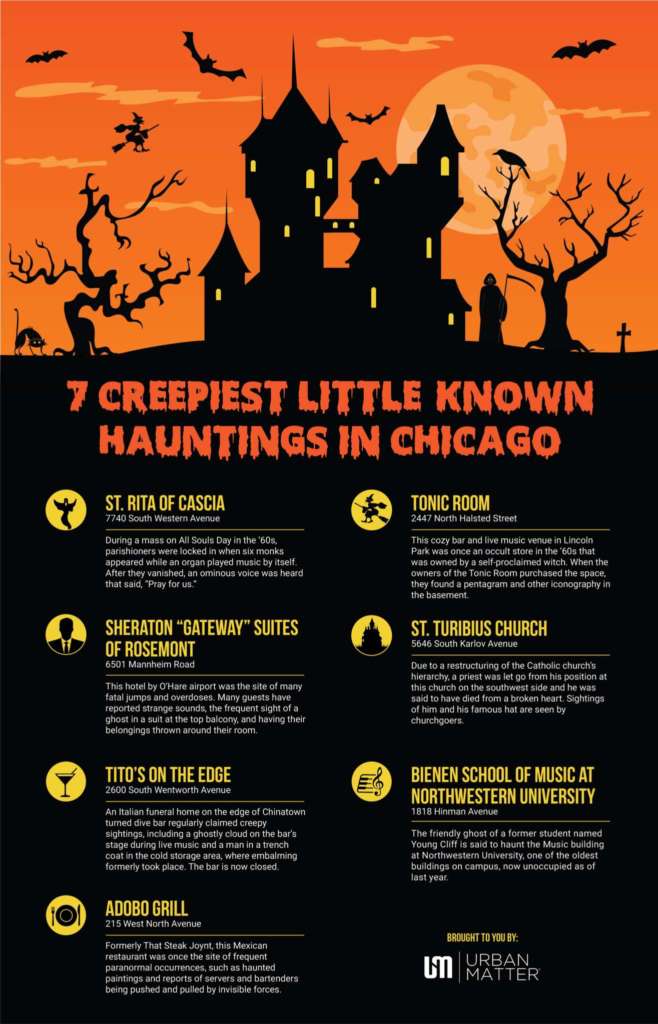 7 CREEPIEST LITTLE KNOWN HAUNTINGS IN CHICAGO

ST. RITA OF CASCIA
7740 South Western Avenue

During a mass on All Souls Day in the '60s, parishioners were locked in when six monks appeared while an organ played music by itself. After they vanished, an ominous voice was heard that said, "Pray for us."

SHERATON "GATEWAY" SUITES OF ROSEMONT
6501 Mannheim Road

This hotel by O'Hare airport was the site of many fatal jumps and overdoses. Many guests have reported strange sounds, the frequent sight of a ghost in a suit at the top balcony, and having their belongings thrown around their room.

TITO'S ON THE EDGE
2600 South Wentworth Avenue

An Italian funeral home on the edge of Chinatown turned dive bar regularly claimed creepy sightings, including a ghostly cloud on the bar's stage during live music and a man in a trench coat in the cold storage area, where embalming formerly took place. The bar is now closed.

ADOBO GRILL
215 West North Avenue

Formerly That Steak Joynt, this Mexican restaurant was once the site of frequent paranormal occurrences, such as haunted paintings and reports of servers and bartenders being pushed and pulled by invisible forces.

TONIC ROOM
2447 North Halsted Street

This cozy bar and live music venue in Lincoln Park was once an occult store in the '60s that was owned by a self-proclaimed witch. When the owners of the Tonic Room purchased the space, they found a pentagram and other iconography in the basement.

ST. TURIBIUS CHURCH
5646 South Karlov Avenue

Due to a restructuring of the Catholic church's hierarchy, a priest was let go from his position at this church on the southwest side and he was said to have died from a broken heart. Sightings of him and his famous hat are seen by churchgoers.

BIENEN SCHOOL OF MUSIC AT NORTHWESTERN UNIVERSITY
1818 Hinman Avenue

The friendly ghost of a former student named Young Cliff is said to haunt the Music building at Northwestern University, one of the oldest buildings on campus, now unoccupied as of last year.

BROUGHT TO YOU BY:
UM URBAN MATTER