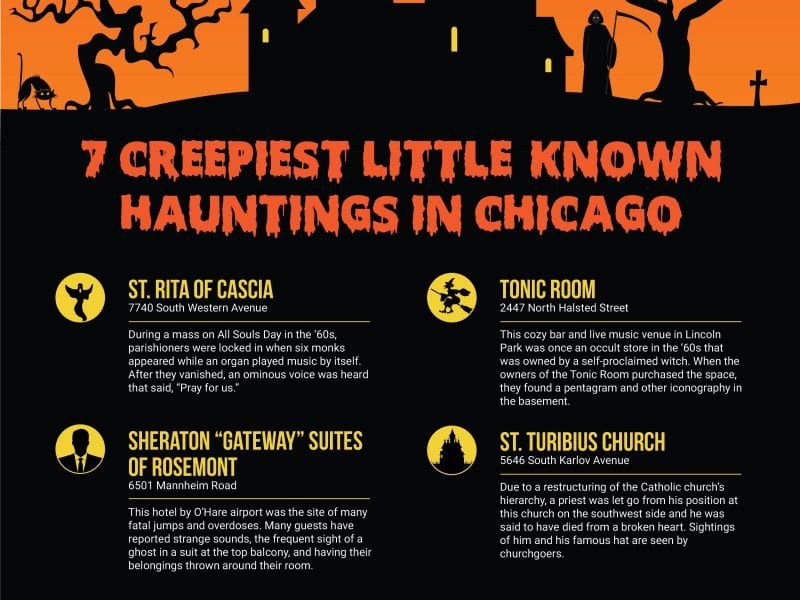 7 CREEPIEST LITTLE KNOWN HAUNTINGS IN CHICAGO

ST. RITA OF CASCIA
7740 South Western Avenue

During a mass on All Souls Day in the '60s, parishioners were locked in when six monks appeared while an organ played music by itself. After they vanished, an ominous voice was heard that said, "Pray for us."

SHERATON "GATEWAY" SUITES OF ROSEMONT
6501 Mannheim Road

This hotel by O'Hare airport was the site of many fatal jumps and overdoses. Many guests have reported strange sounds, the frequent sight of a ghost in a suit at the top balcony, and having their belongings thrown around their room.

TONIC ROOM
2447 North Halsted Street

This cozy bar and live music venue in Lincoln Park was once an occult store in the '60s that was owned by a self-proclaimed witch. When the owners of the Tonic Room purchased the space, they found a pentagram and other iconography in the basement.

ST. TURIBIUS CHURCH
5646 South Karlov Avenue

Due to a restructuring of the Catholic church's hierarchy, a priest was let go from his position at this church on the southwest side and he was said to have died from a broken heart. Sightings of him and his famous hat are seen by churchgoers.