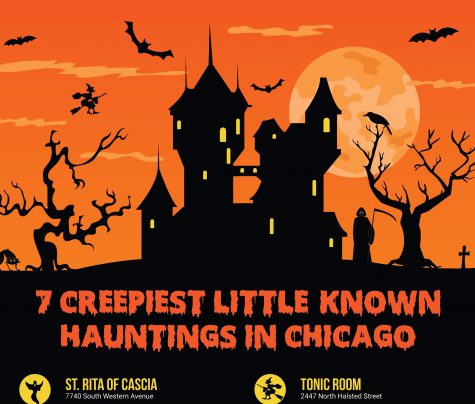 7 CREEPIEST LITTLE KNOWN HAUNTINGS IN CHICAGO

ST. RITA OF CASCIA
7740 South Western Avenue

TONIC ROOM
2447 North Halsted Street