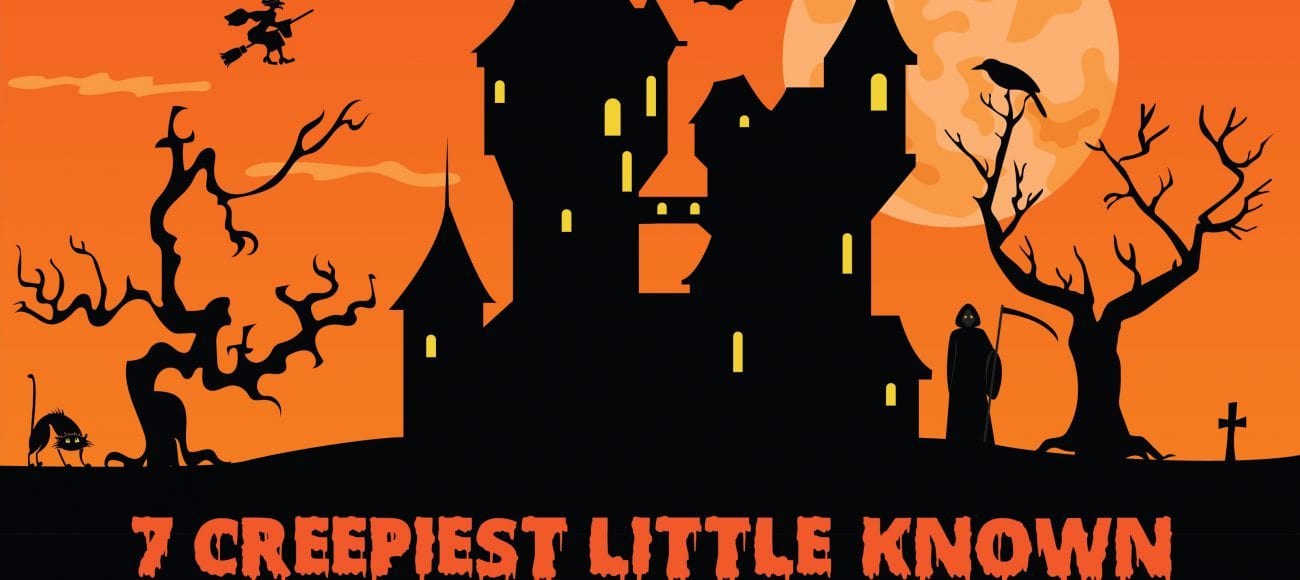 7 CREEPIEST LITTLE KNOWN